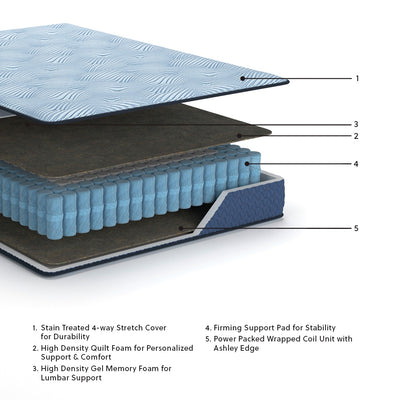 1

3

2

4

5

1. Stain Treated 4-way Stretch Cover for Durability

2. High Density Quilt Foam for Personalized Support & Comfort

3. High Density Gel Memory Foam for Lumbar Support

4. Firming Support Pad for Stability

5. Power Packed Wrapped Coil Unit with Ashley Edge